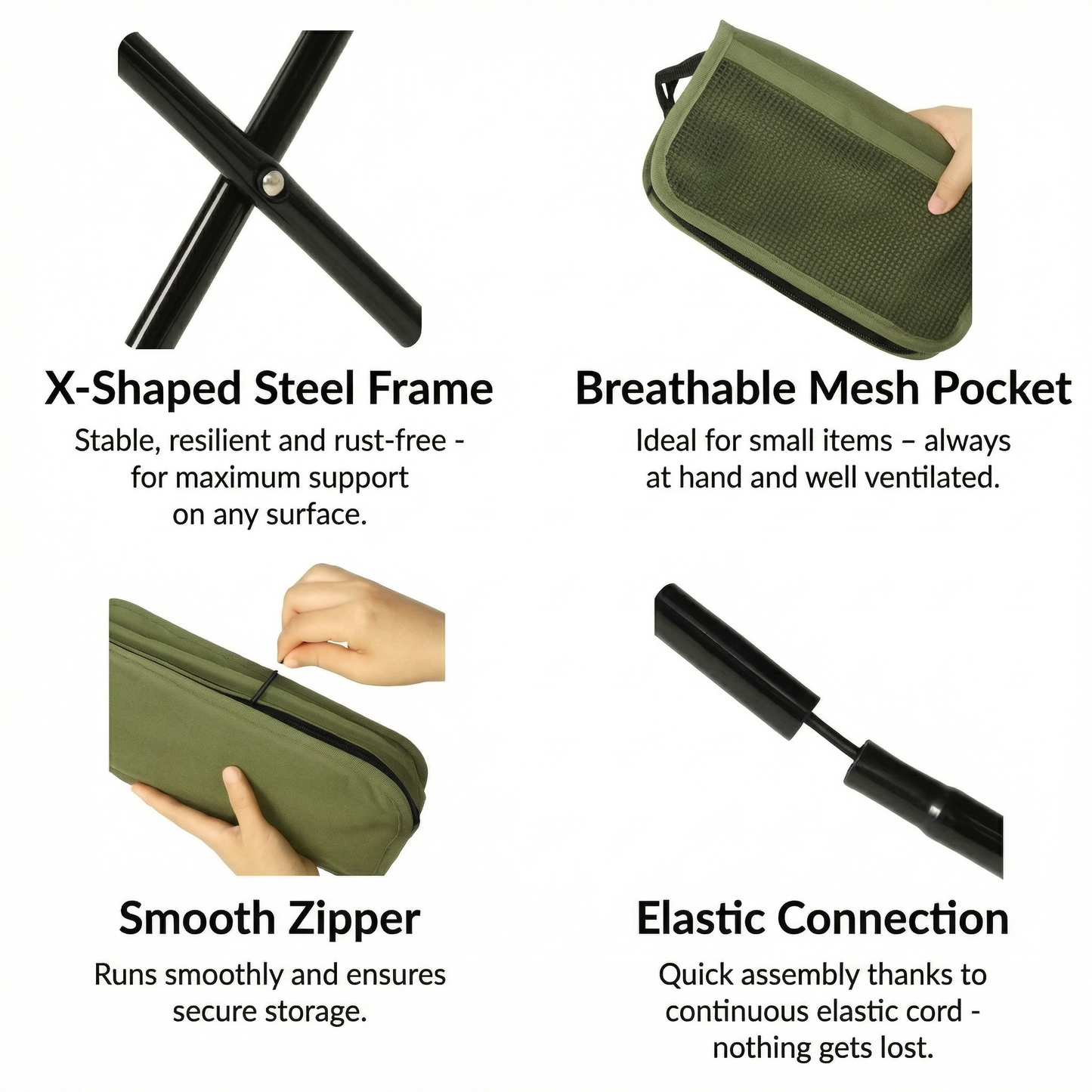 X-Shaped Steel Frame

Stable, resilient and rust-free - for maximum support on any surface.

Breathable Mesh Pocket

Ideal for small items – always at hand and well ventilated.

Smooth Zipper

Runs smoothly and ensures secure storage.

Elastic Connection

Quick assembly thanks to continuous elastic cord - nothing gets lost.